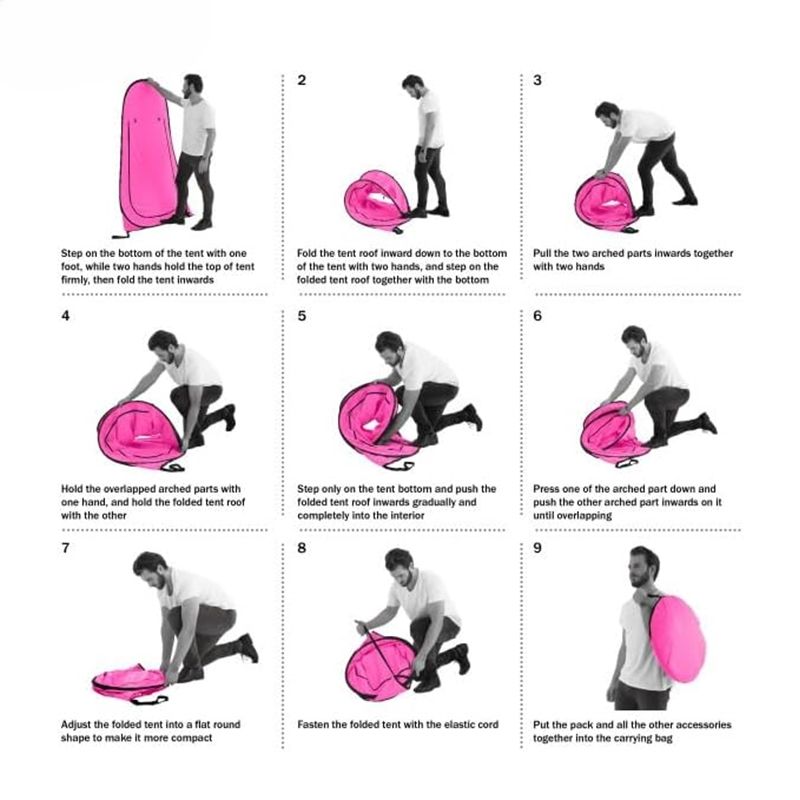 Step on the bottom of the tent with one foot, while two hands hold the top of tent firmly, then fold the tent inwards

2

Fold the tent roof inward down to the bottom of the tent with two hands, and step on the folded tent roof together with the bottom

3

Pull the two arched parts inwards together with two hands

4

Hold the overlapped arched parts with one hand, and hold the folded tent roof with the other

5

Step only on the tent bottom and push the folded tent roof inwards gradually and completely into the interior

6

Press one of the arched part down and push the other arched part inwards on it until overlapping

7

Adjust the folded tent into a flat round shape to make it more compact

8

Fasten the folded tent with the elastic cord

9

Put the pack and all the other accessories together into the carrying bag