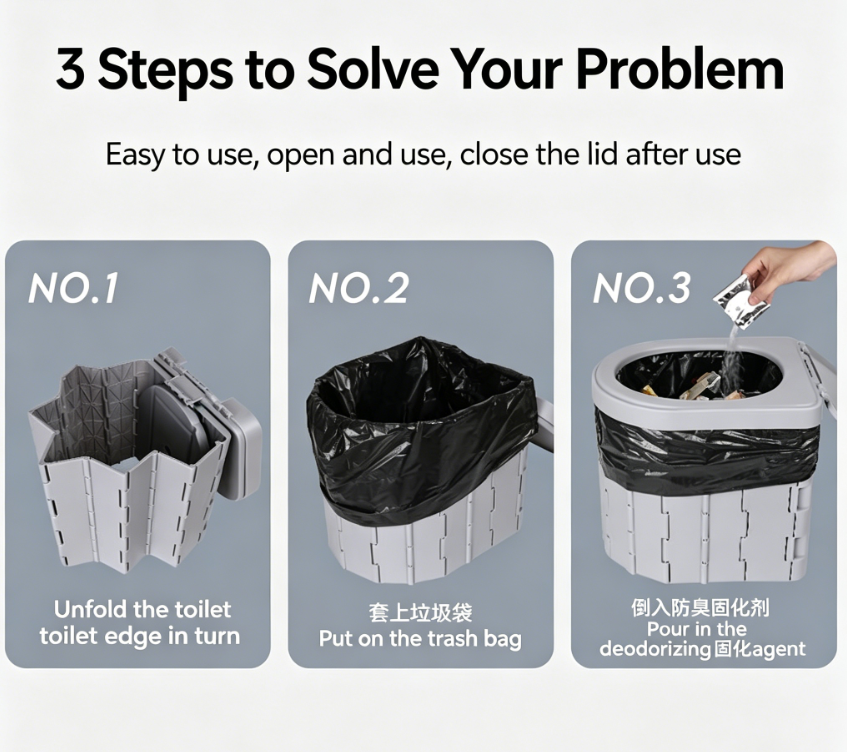 3 Steps to Solve Your Problem

Easy to use, open and use, close the lid after use

NO.1

Unfold the toilet toilet edge in turn

NO.2

套上垃圾袋
Put on the trash bag

NO.3

倒入防臭固化剂
Pour in the deodorizing固化agent